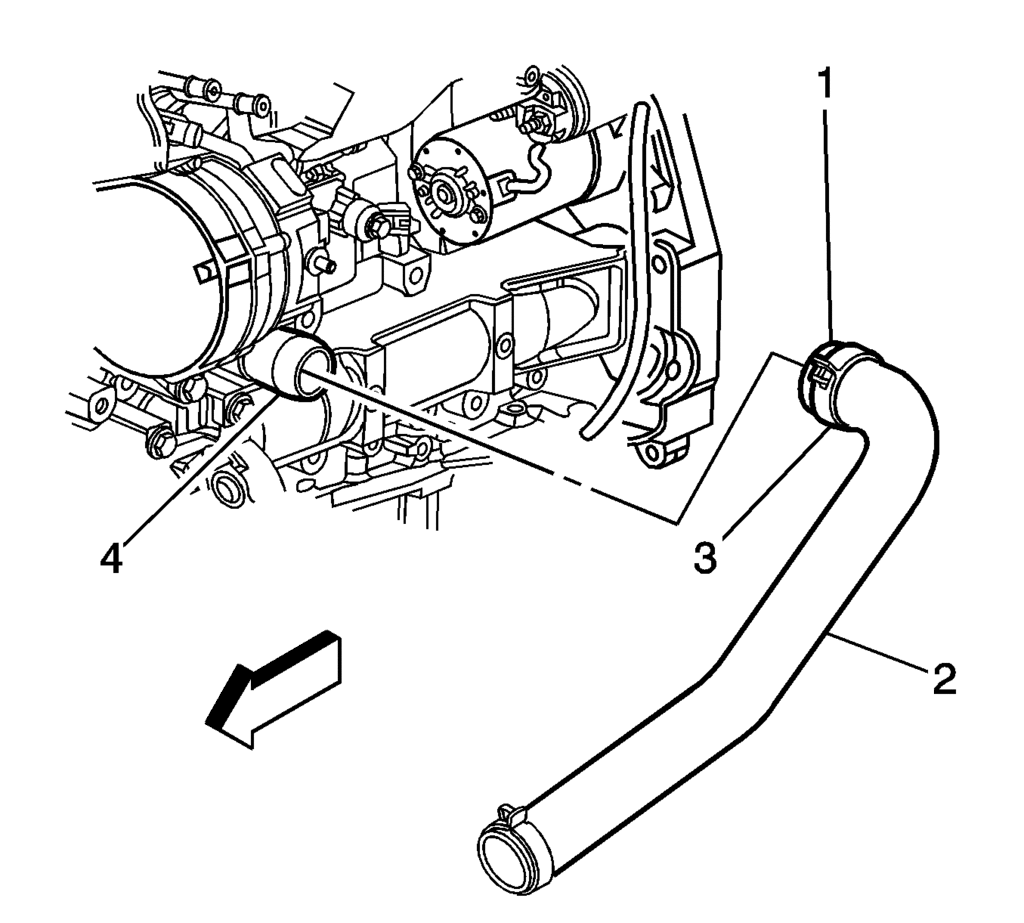 1
4
3
2